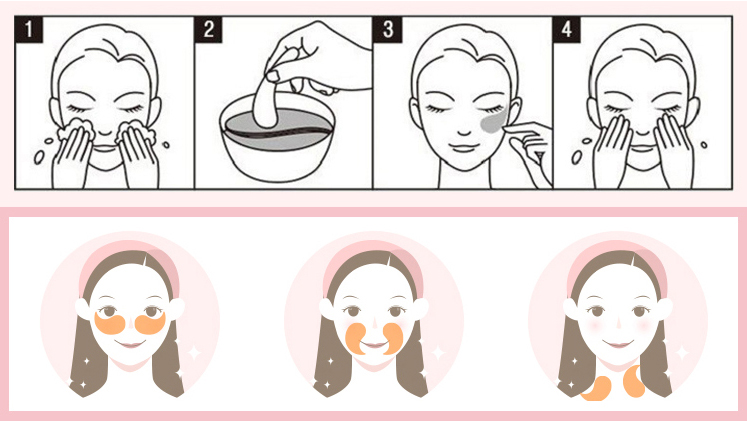 1

2

3

4