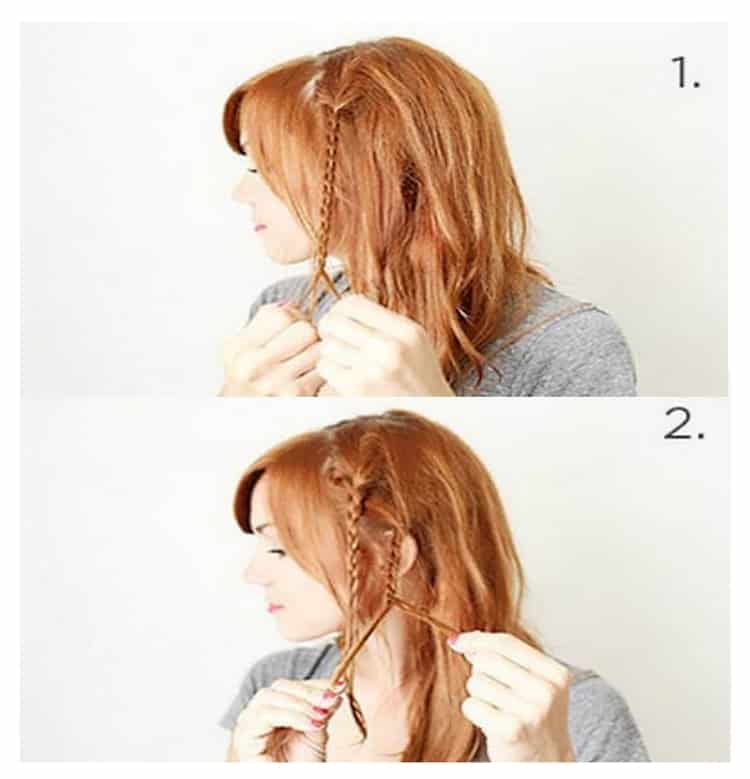 1.

2.